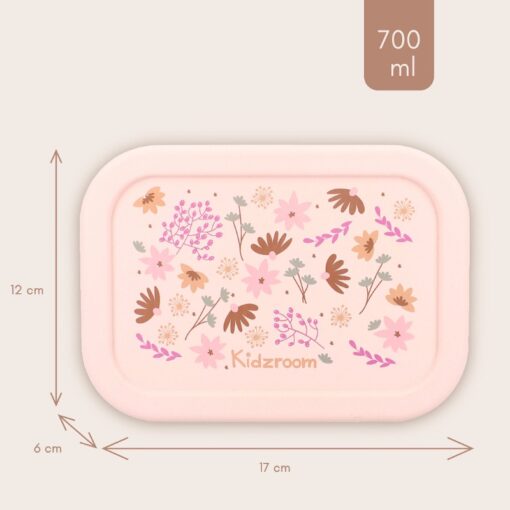 700 ml

12 cm

Kidzroom

6 cm

17 cm