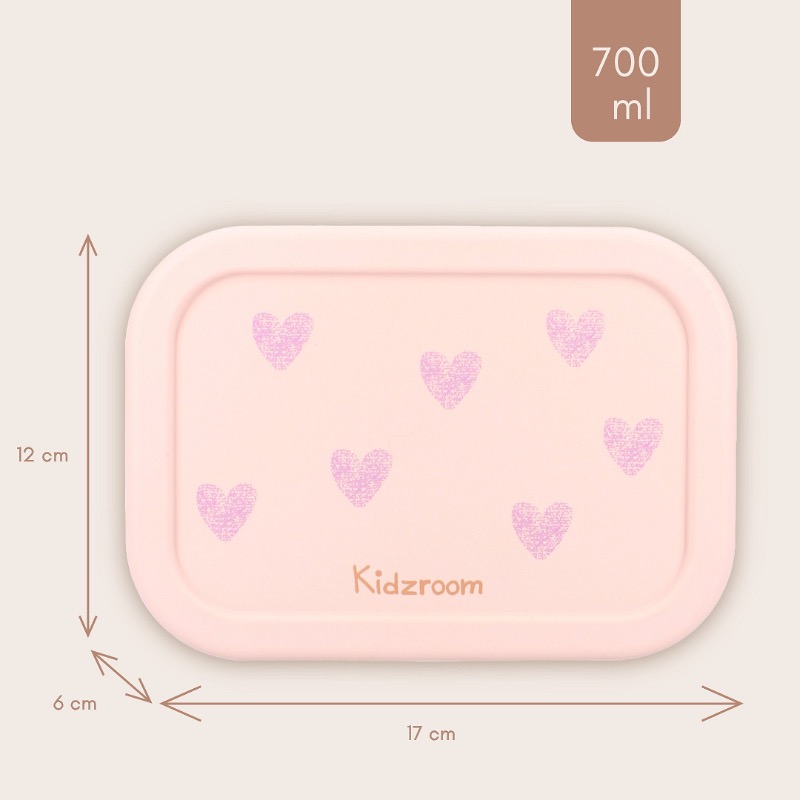 700 ml

12 cm

Kidzroom

6 cm

17 cm